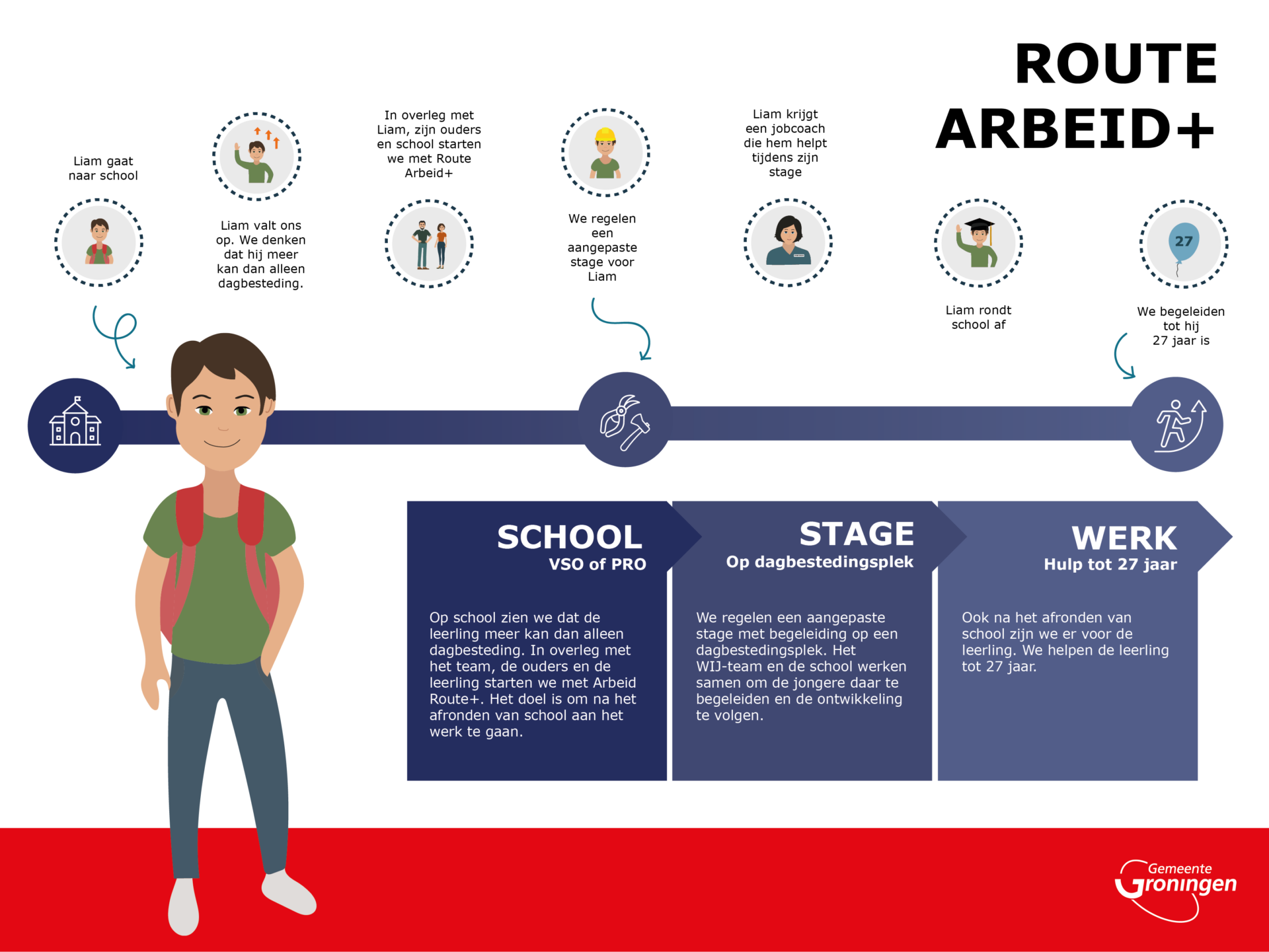 ROUTE ARBEID+

Liam gaat naar school

Liam valt ons op. We denken dat hij meer kan dan alleen dagbesteding.

In overleg met Liam, zijn ouders en school starten we met Route Arbeid+

We regelen een aangepaste stage voor Liam

Liam krijgt een jobcoach die hem helpt tijdens zijn stage

Liam rondt school af

27

We begeleiden tot hij 27 jaar is

SCHOOL
VSO of PRO

Op school zien we dat de leerling meer kan dan alleen dagbesteding. In overleg met het team, de ouders en de leerling starten we met Arbeid Route+. Het doel is om na het afronden van school aan het werk te gaan.

STAGE
Op dagbestedingsplek

We regelen een aangepaste stage met begeleiding op een dagbestedingsplek. Het WIJ-team en de school werken samen om de jongere daar te begeleiden en de ontwikkeling te volgen.

WERK
Hulp tot 27 jaar

Ook na het afronden van school zijn we er voor de leerling. We helpen de leerling tot 27 jaar.

Gemeente Groningen